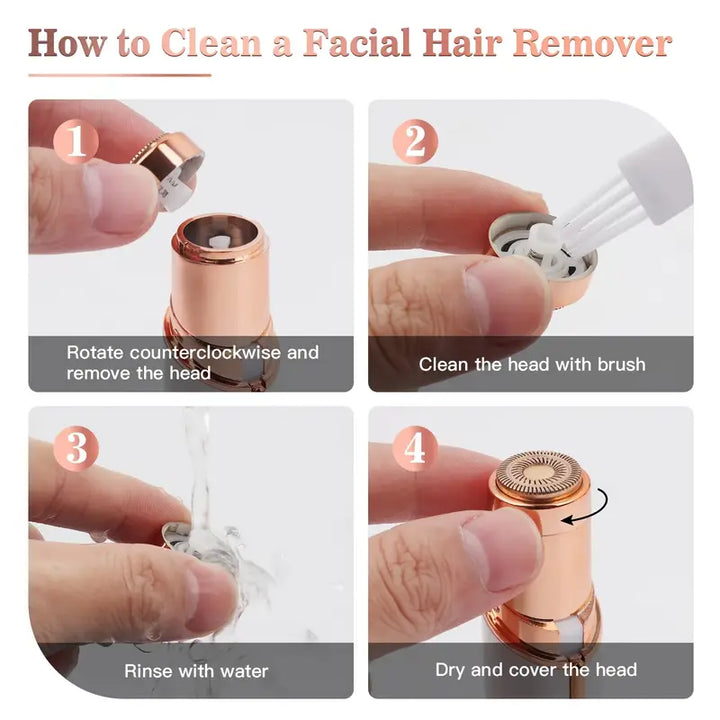 How to Clean a Facial Hair Remover

1

Rotate counterclockwise and remove the head

2

Clean the head with brush

3

Rinse with water

4

Dry and cover the head